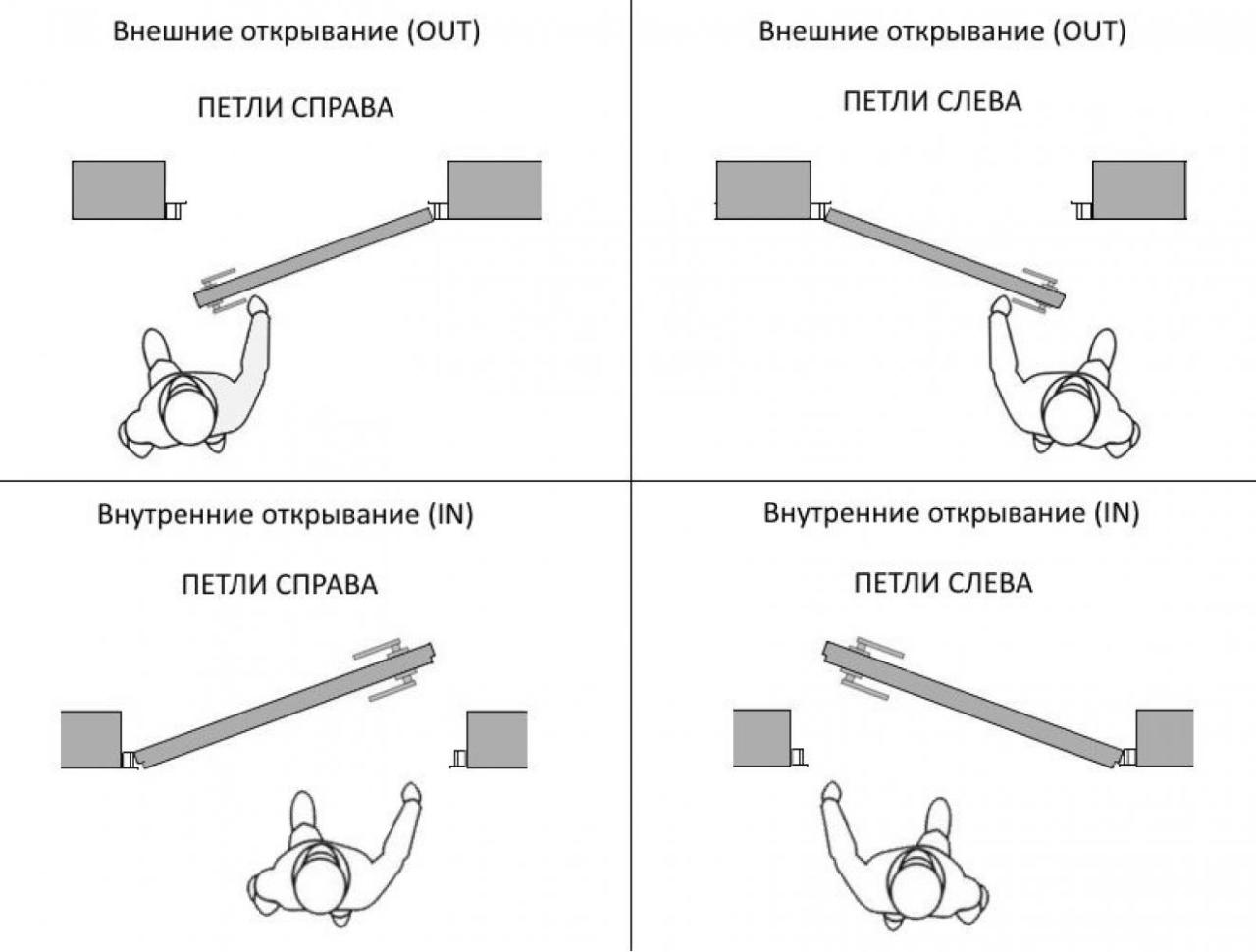 Внешние открывание (OUT)

ПЕТЛИ СПРАВА

Внешние открывание (OUT)

ПЕТЛИ СЛЕВА

Внутренние открывание (IN)

ПЕТЛИ СПРАВА

Внутренние открывание (IN)

ПЕТЛИ СЛЕВА